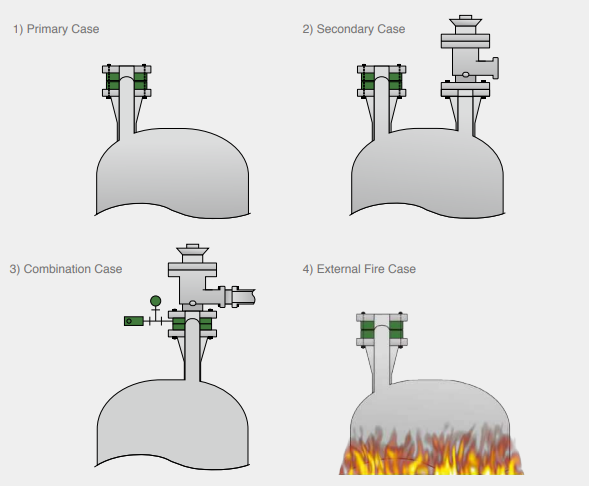 1) Primary Case

2) Secondary Case

3) Combination Case

4) External Fire Case